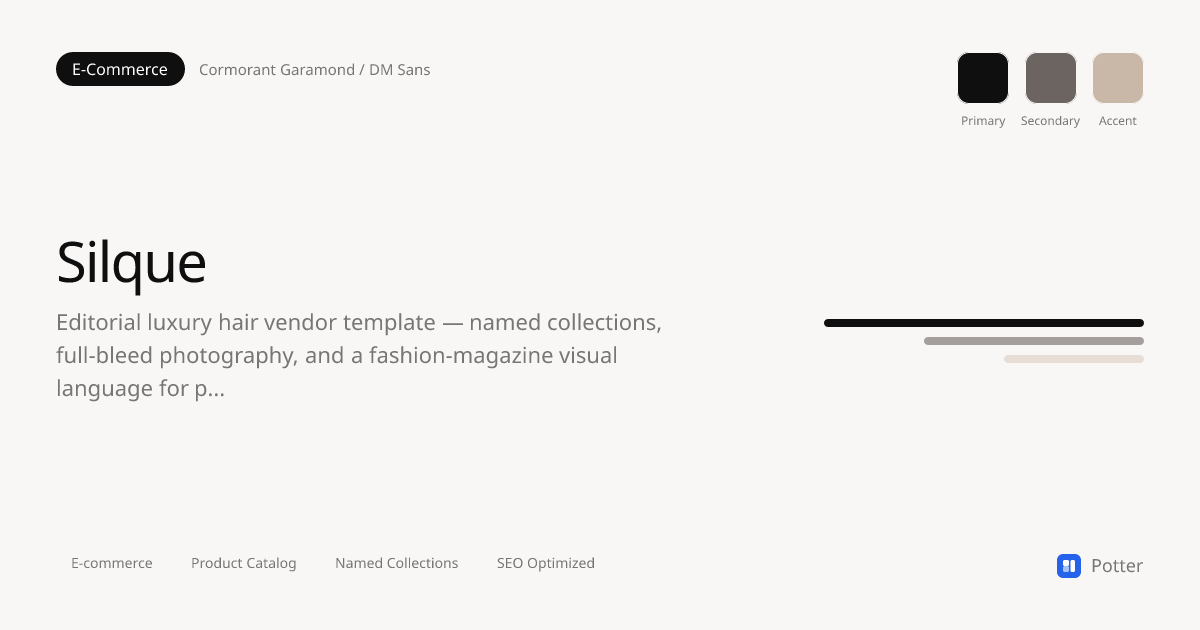 E-Commerce Cormorant Garamond / DM Sans

Primary Secondary Accent

Silque

Editorial luxury hair vendor template — named collections, full-bleed photography, and a fashion-magazine visual language for p...

E-commerce Product Catalog Named Collections SEO Optimized

Potter